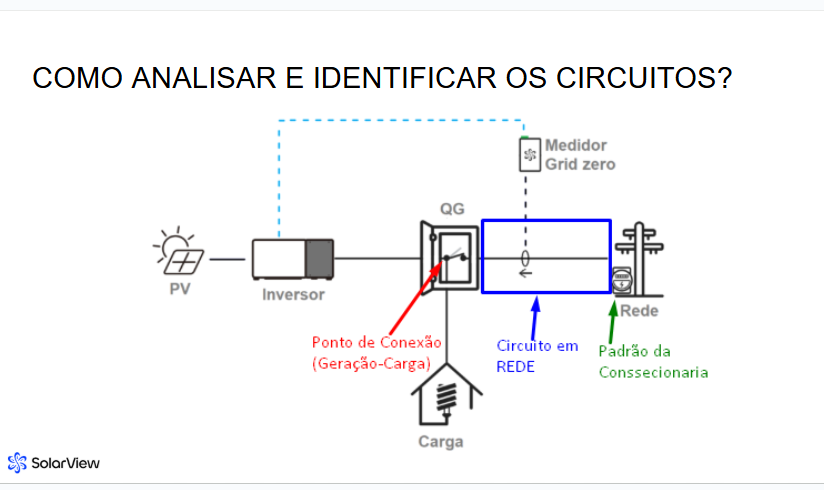 COMO ANALISAR E IDENTIFICAR OS CIRCUITOS?

Medidor
Grid zero

QG

PV

Inversor

Rede

Ponto de Conexão
(Geração-Carga)

Circuito em
REDE

Padrão da
Conssecionaria

Carga

SolarView