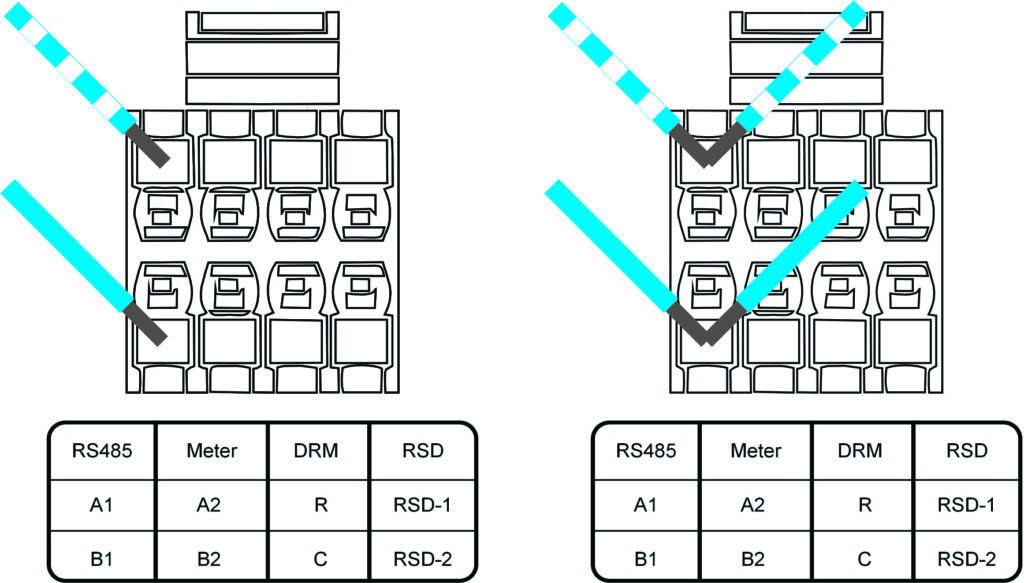 | RS485 | Meter | DRM | RSD |
|---|---|---|---|
| A1 | A2 | R | RSD-1 |
| B1 | B2 | C | RSD-2 |

| RS485 | Meter | DRM | RSD |
|---|---|---|---|
| A1 | A2 | R | RSD-1 |
| B1 | B2 | C | RSD-2 |